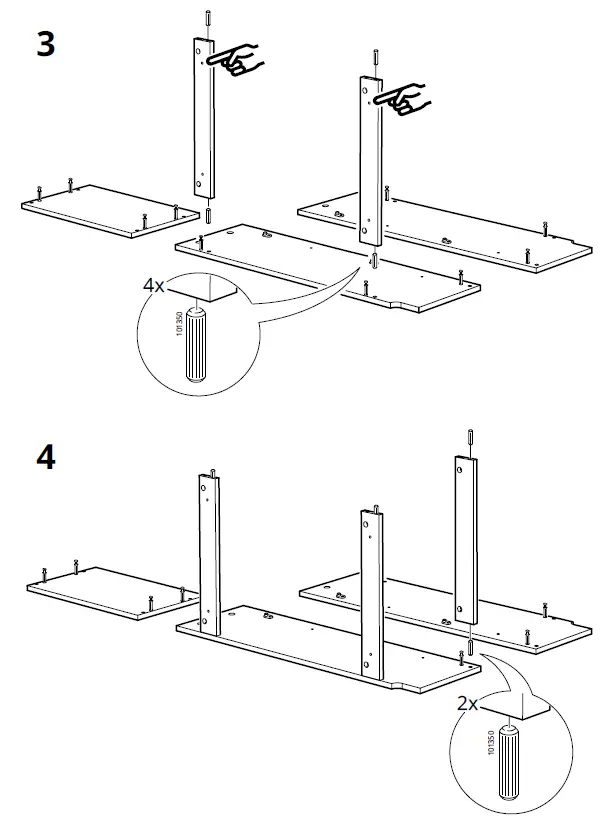 3

4x

101350

4

2x

101350