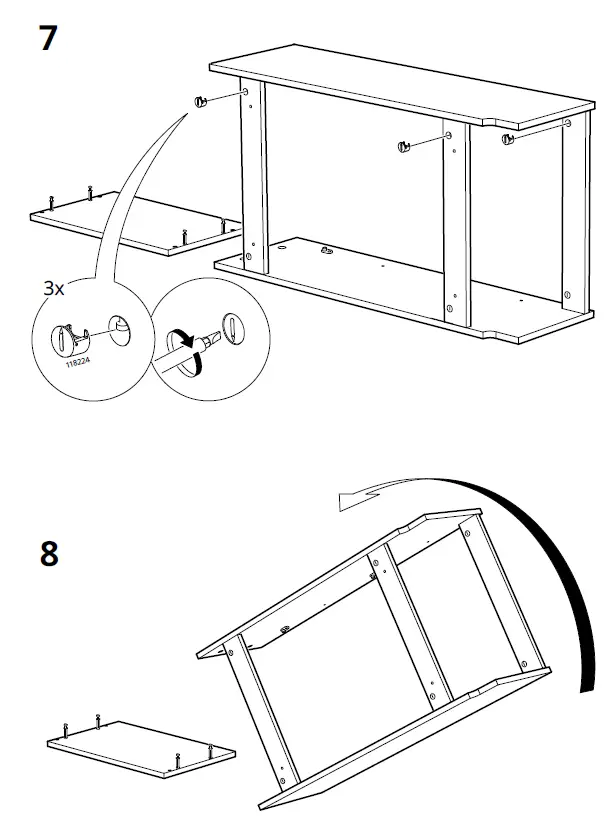 7

3x

118224

8