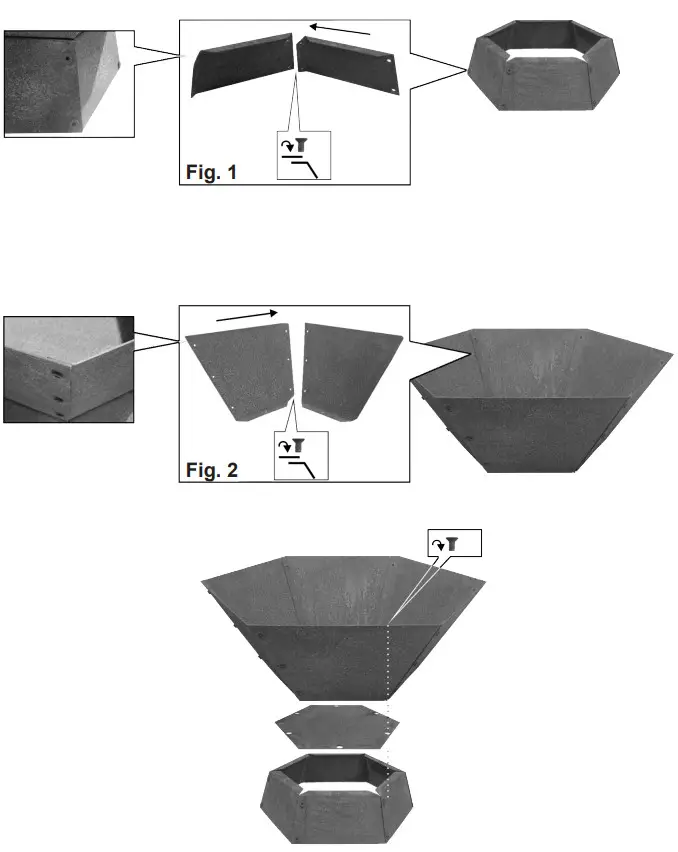 Fig. 1

Fig. 2