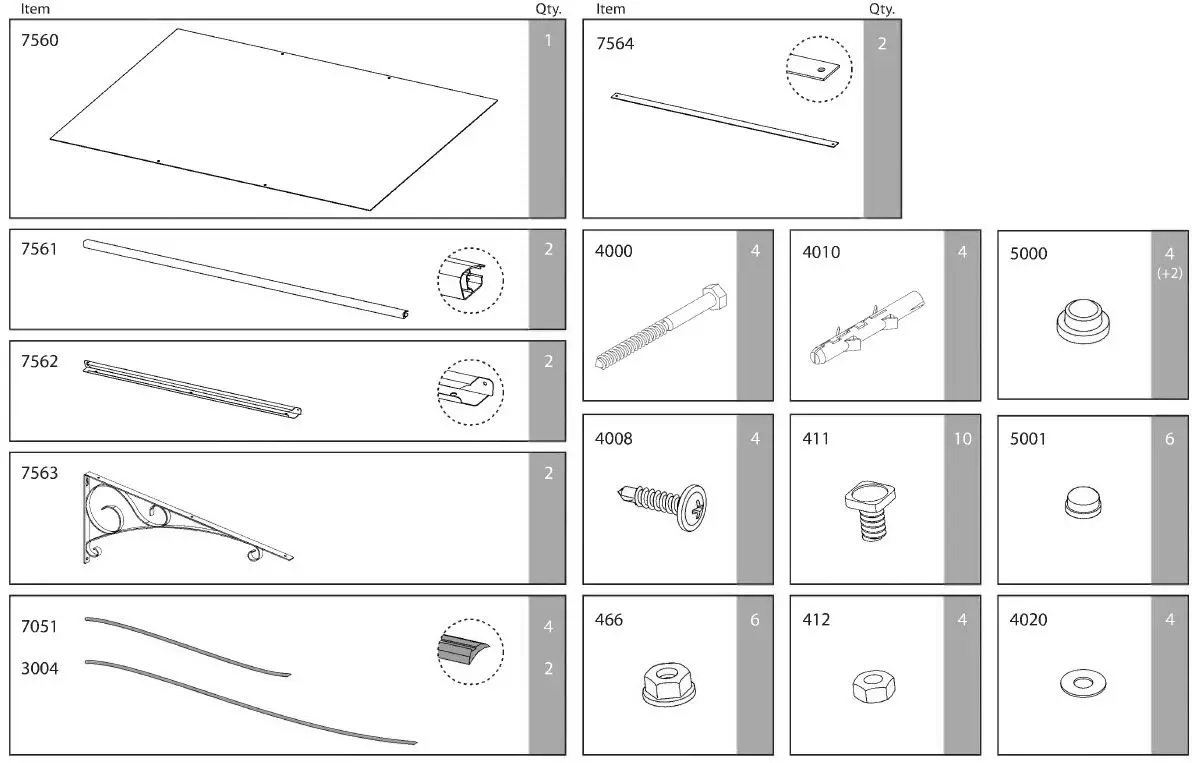 Item Qty.

7560 1

7561 2

7562 2

7563 2

7051 4
3004 2

Item Qty.

7564 2

4000 4

4010 4

5000 4 (+2)

4008 4

411 10

5001 6

466 6

412 4

4020 4