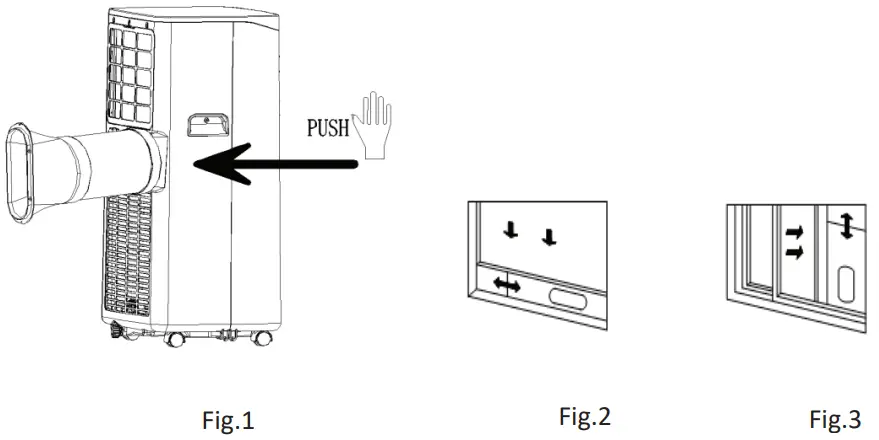 PUSH

Fig.1

Fig.2

Fig.3