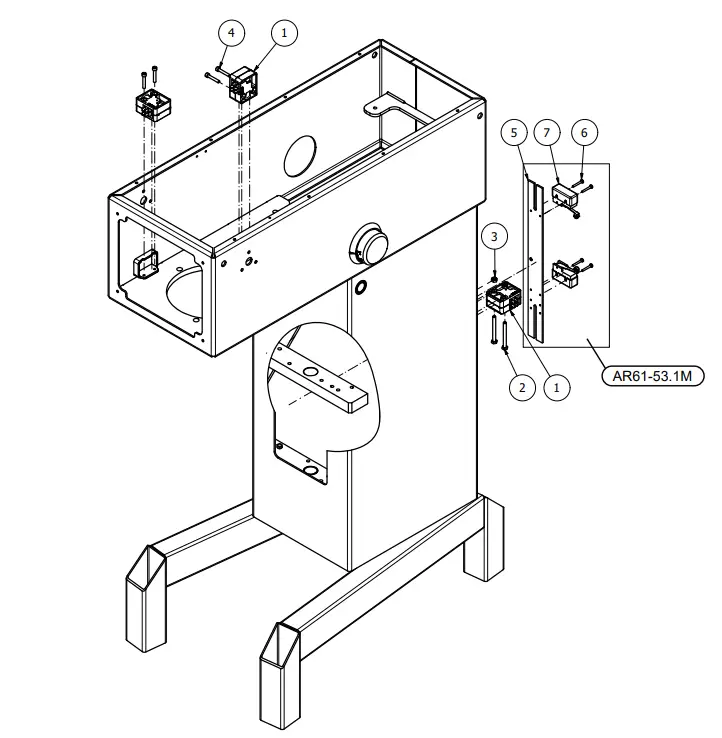 4
1
5
7
6
3
2
1
AR61-53.1M