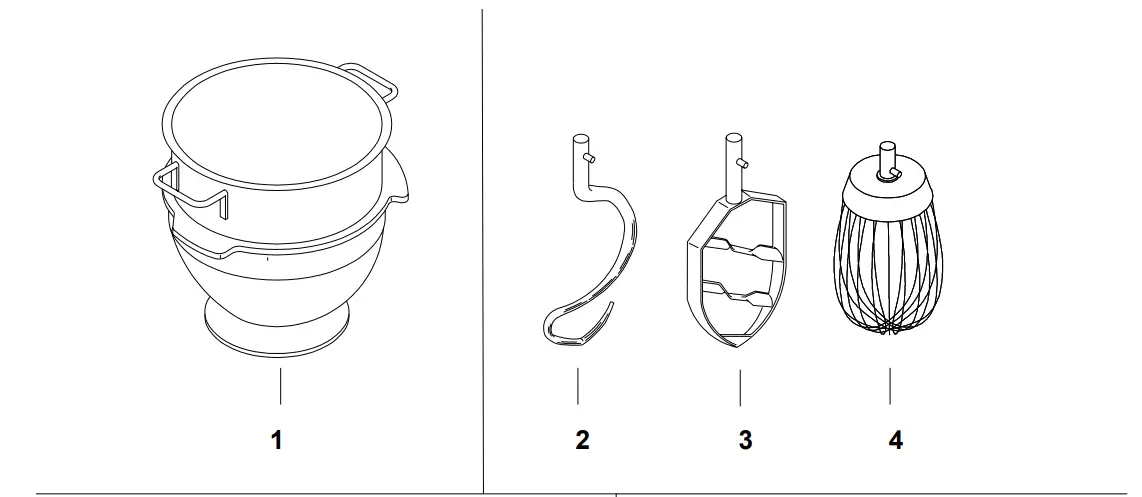 1

2

3

4