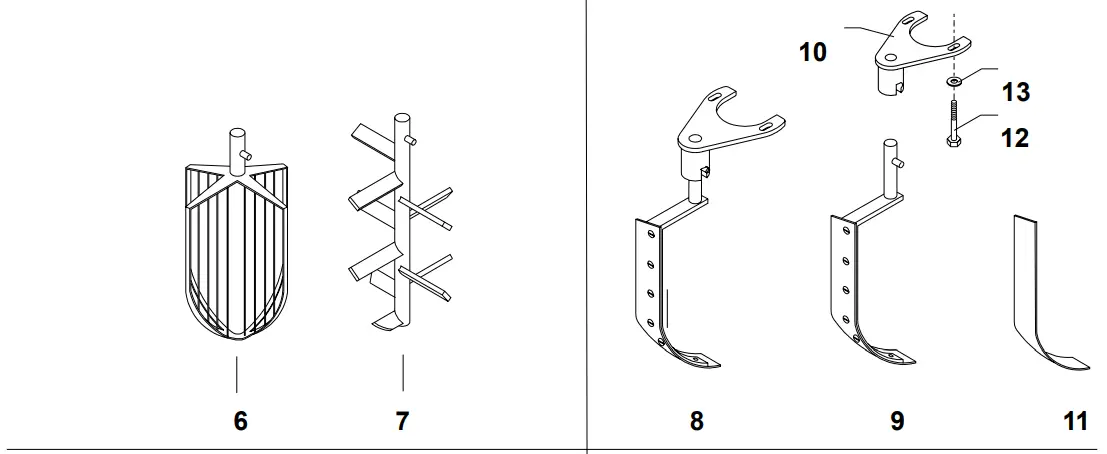 10
13
12
6
7
8
9
11