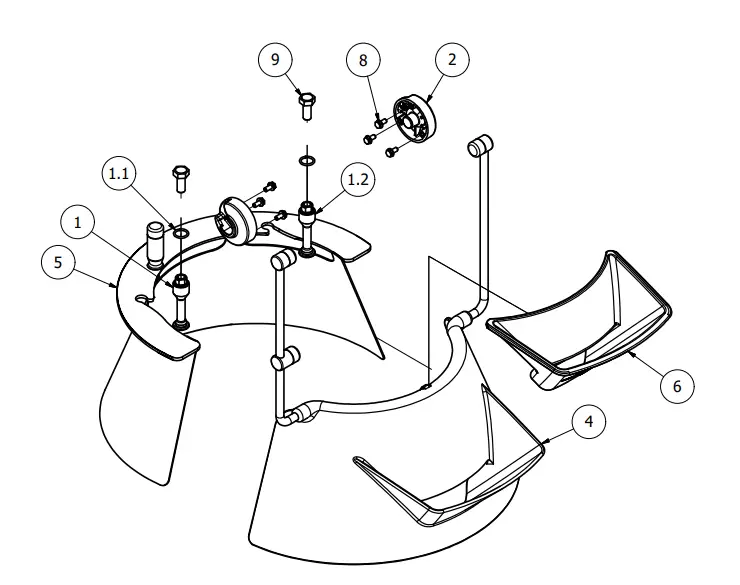 9
8
2
1.1
1.2
1
5
6
4