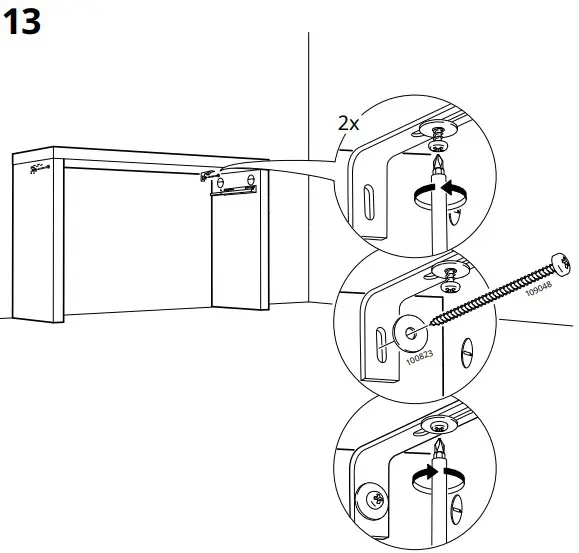 13

2x

109048

100823