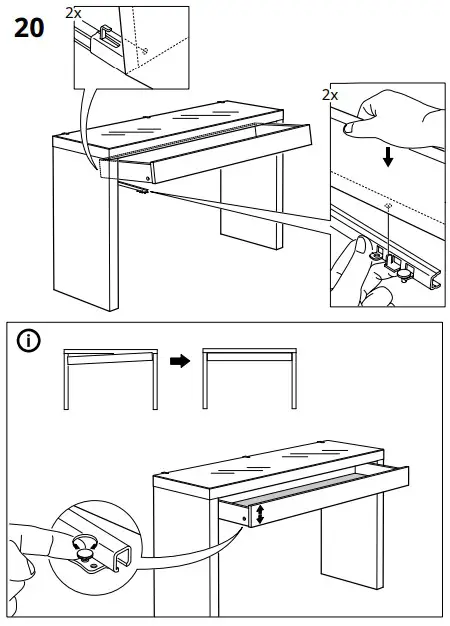 20

2x

2x

i