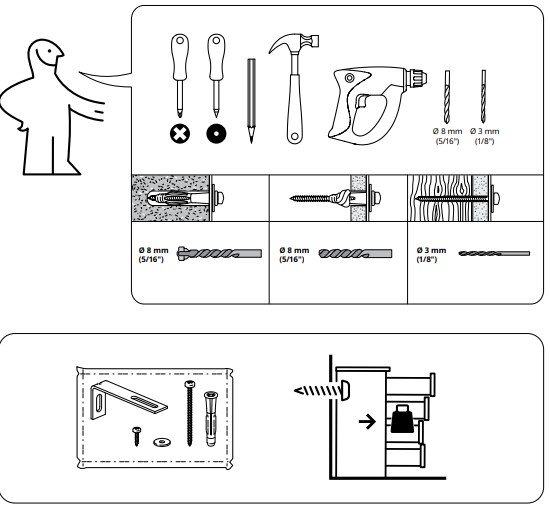 Ø 8 mm
(5/16")

Ø 3 mm
(1/8")

Ø 8 mm
(5/16")

Ø 8 mm
(5/16")

Ø 3 mm
(1/8")