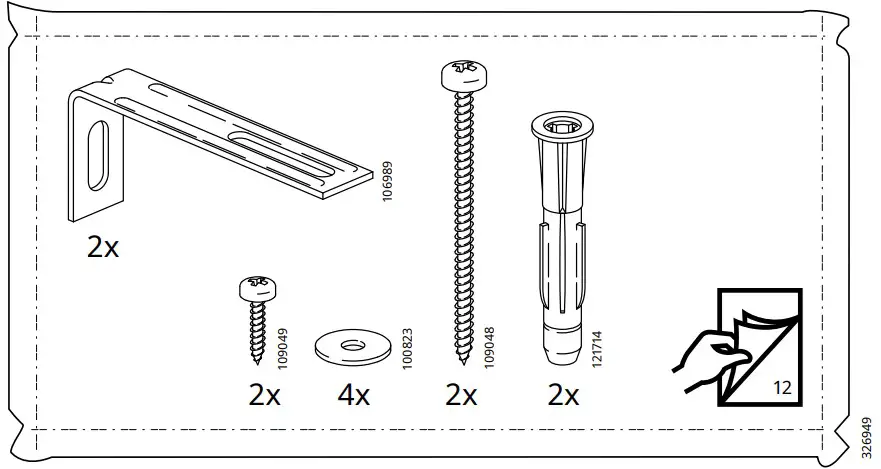 106989

2x

109049

2x

100823

4x

109048

2x

121714

2x

12

326949