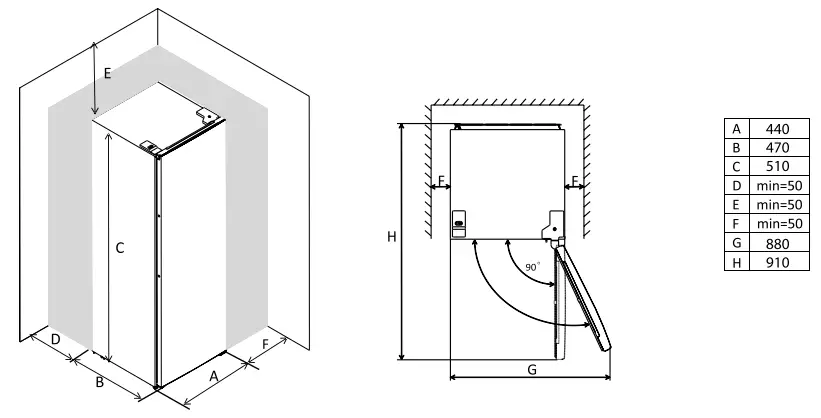 E

C

D

B

A

F

H

F

F

90°

G

| A | 440 |
|---|---|
| B | 470 |
| C | 510 |
| D | min=50 |
| E | min=50 |
| F | min=50 |
| G | 880 |
| H | 910 |