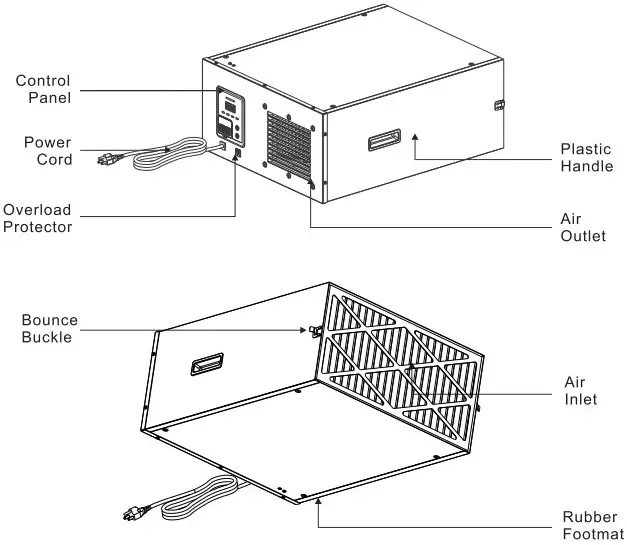 Control Panel

Power Cord

Overload Protector

Plastic Handle

Air Outlet

Bounce Buckle

Air Inlet

Rubber Footmat