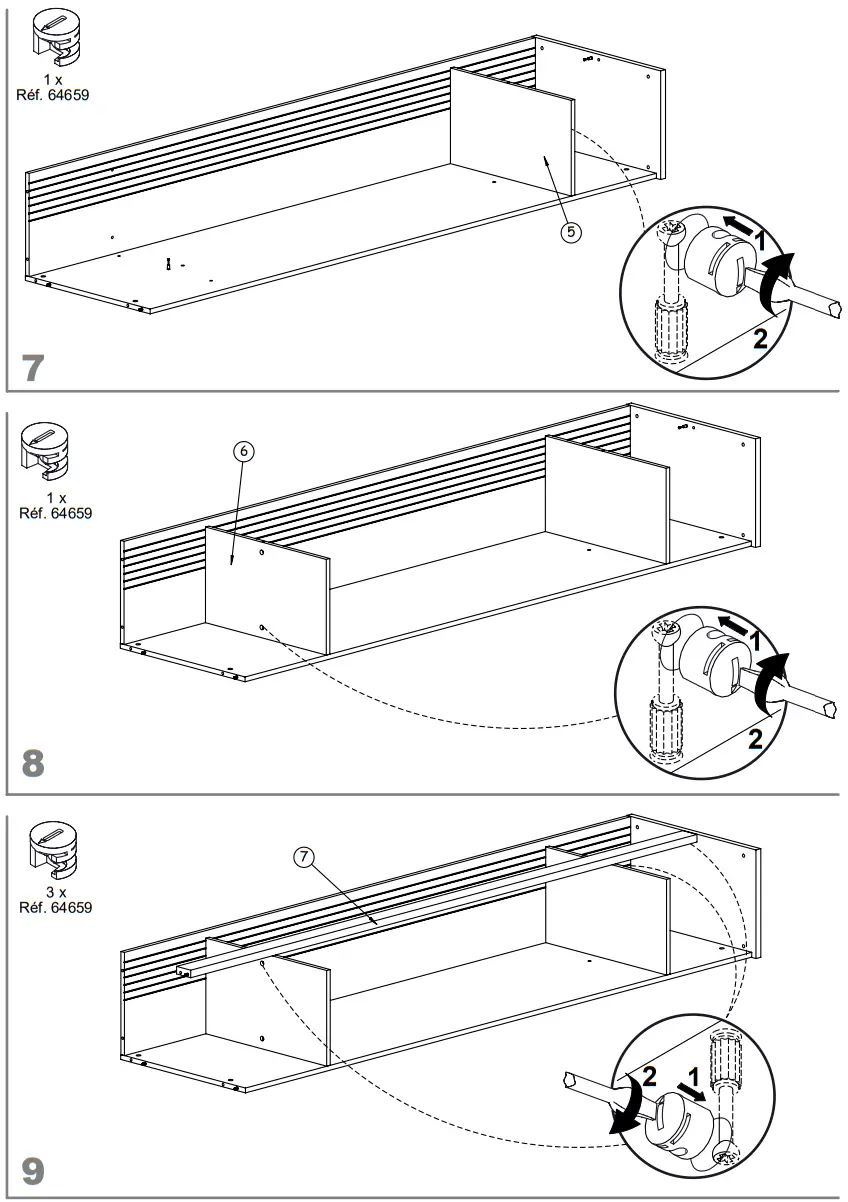 1 x
Réf. 64659

5

1

2

7

1 x
Réf. 64659

6

1

2

8

3 x
Réf. 64659

7

2

1

9