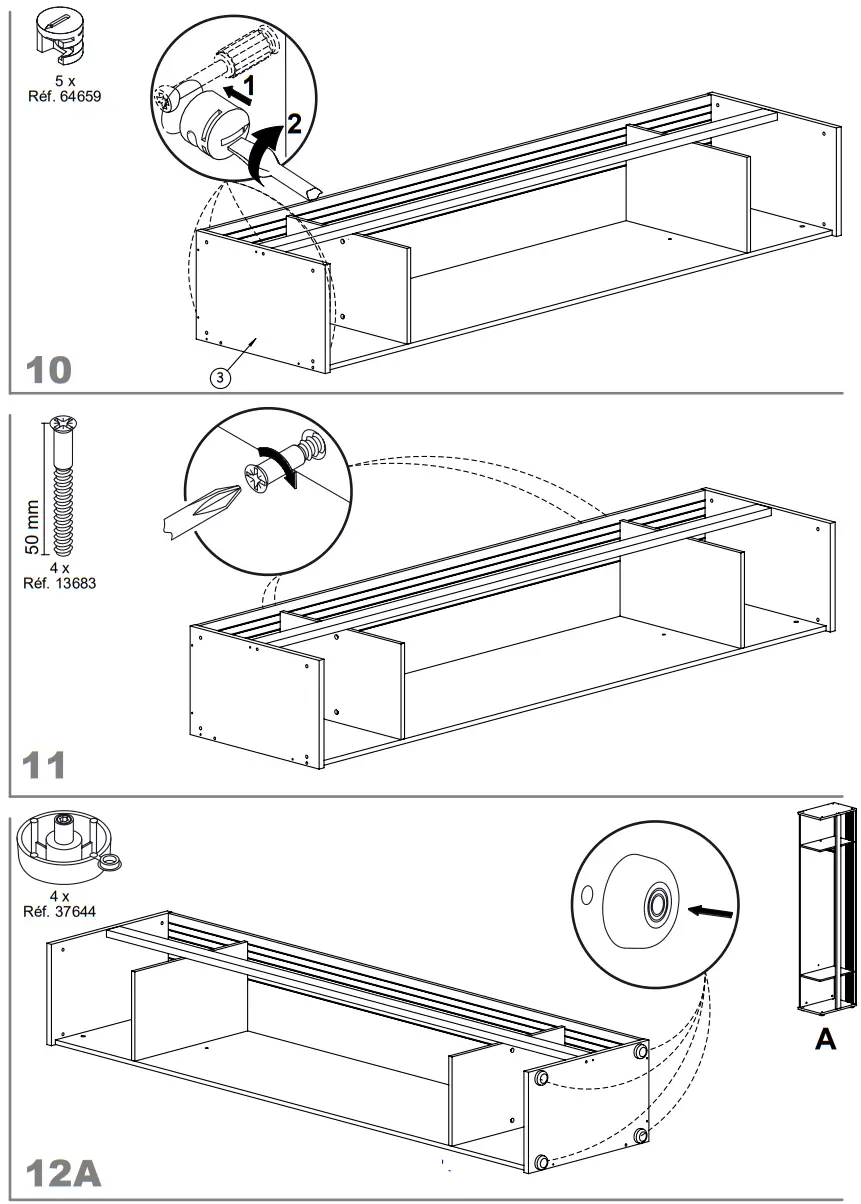 5 x
Réf. 64659

1

2

3

10

50 mm

4 x
Réf. 13683

11

4 x
Réf. 37644

A

12A