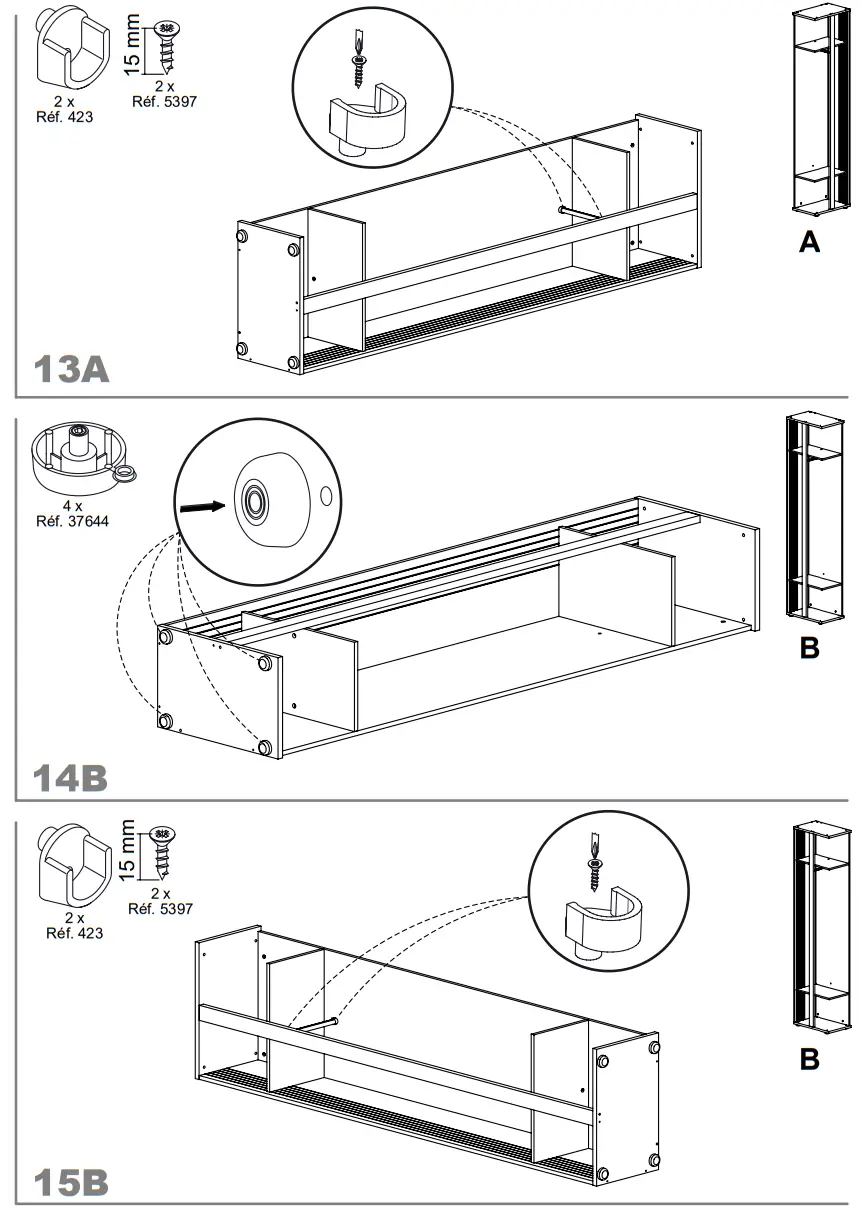 2 x
Réf. 423

15 mm
2 x
Réf. 5397

A

13A

4 x
Réf. 37644

B

14B

2 x
Réf. 423

15 mm
2 x
Réf. 5397

B

15B