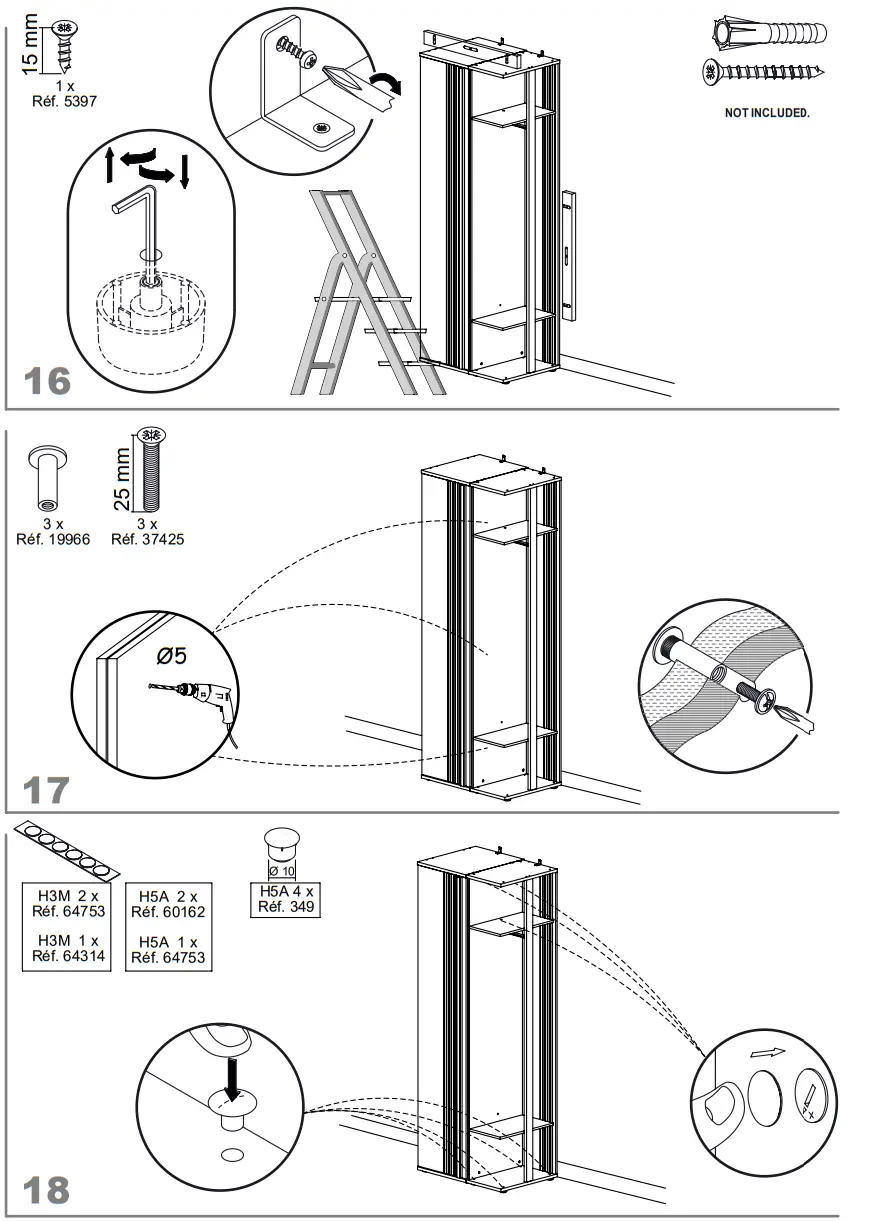 15 mm
1 x
Réf. 5397

NOT INCLUDED.

16

3 x
Réf. 19966

25 mm
3 x
Réf. 37425

Ø5

17

H3M 2 x
Réf. 64753

H3M 1 x
Réf. 64314

H5A 2 x
Réf. 60162

H5A 1 x
Réf. 64753

Ø 10
H5A 4 x
Réf. 349

18