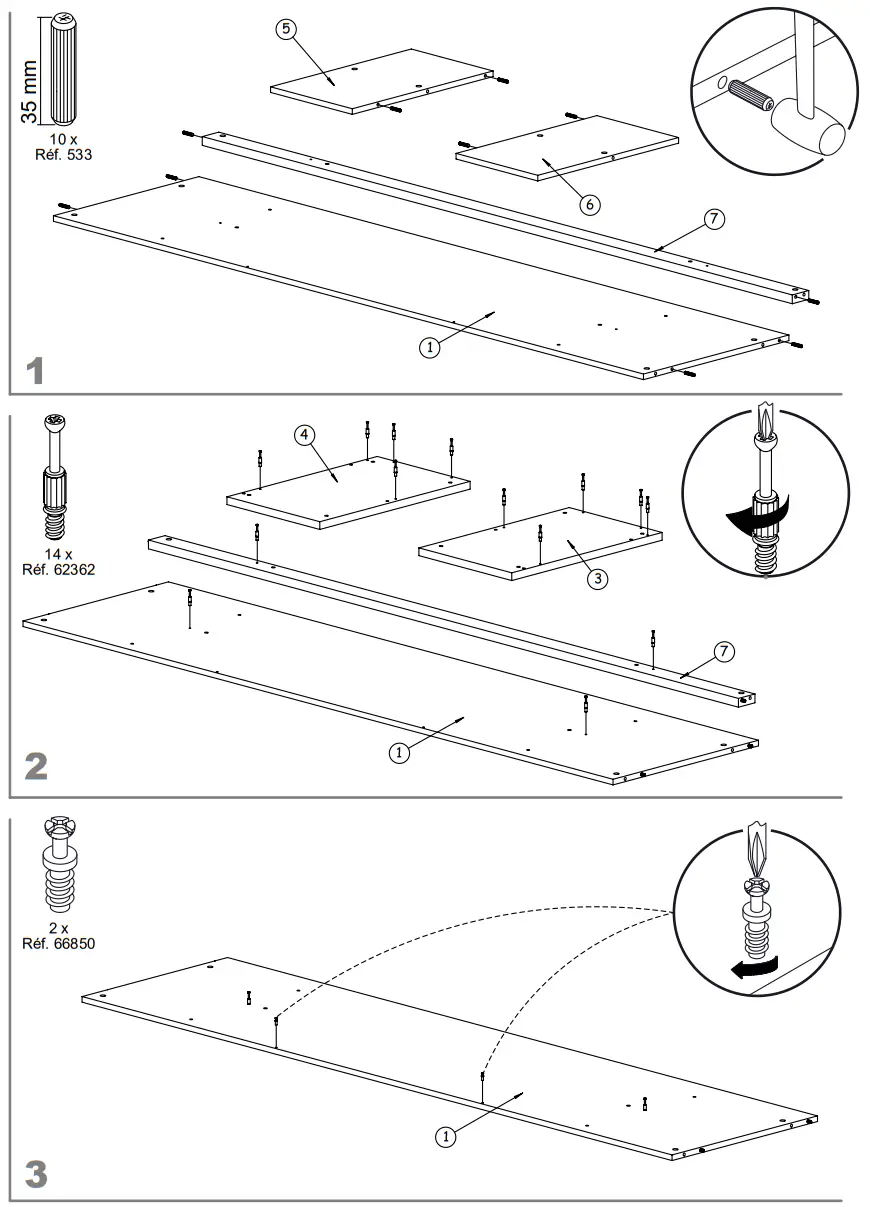 35 mm
10 x
Réf. 533

5
6
7
1
1

14 x
Réf. 62362

4
3
7
1
2

2 x
Réf. 66850

1
3