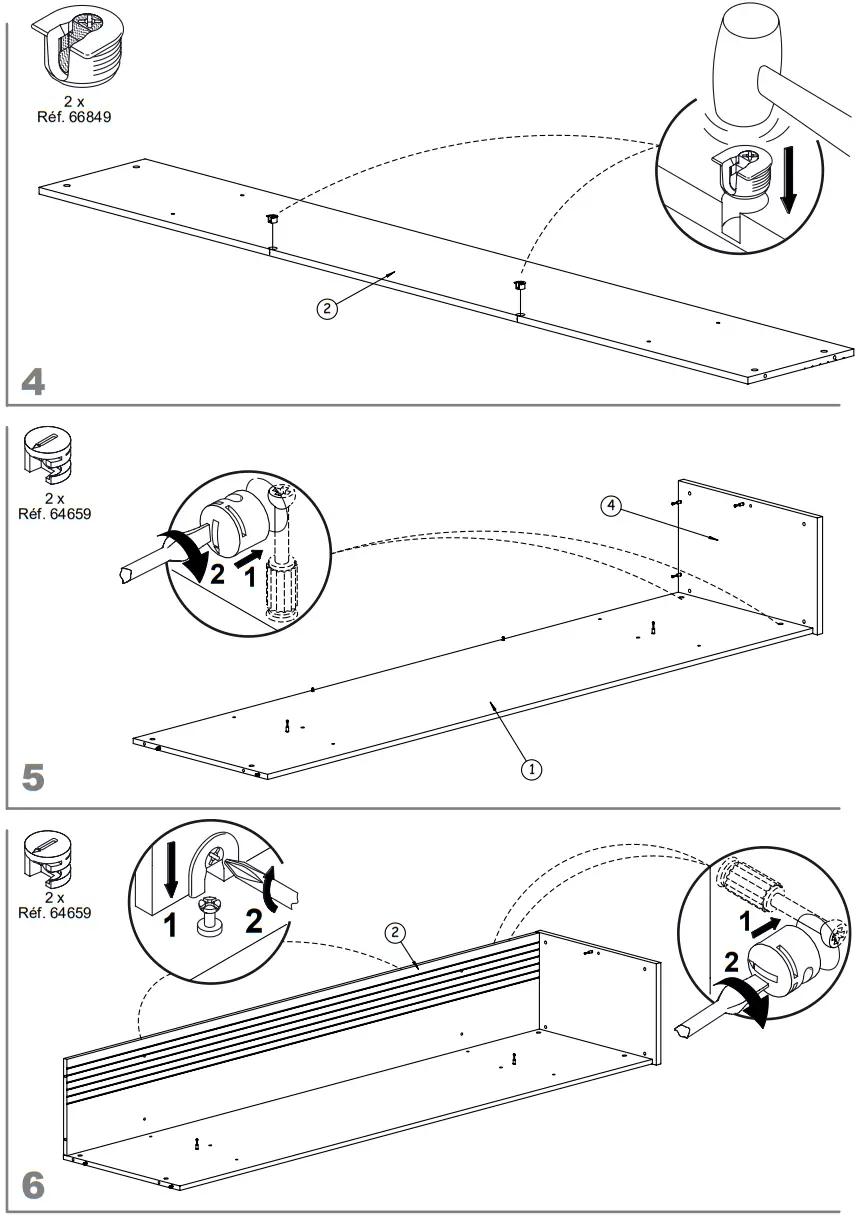 2 x
Réf. 66849

2

4

2 x
Réf. 64659

2 1

4

1

5

2 x
Réf. 64659

1 2

2

1

2

6