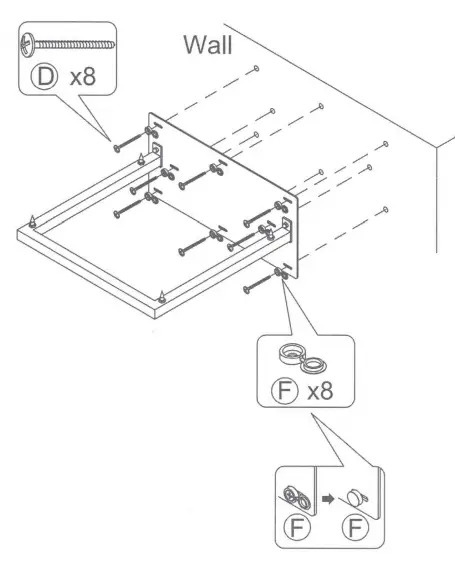 D x8

Wall

F x8

F

F