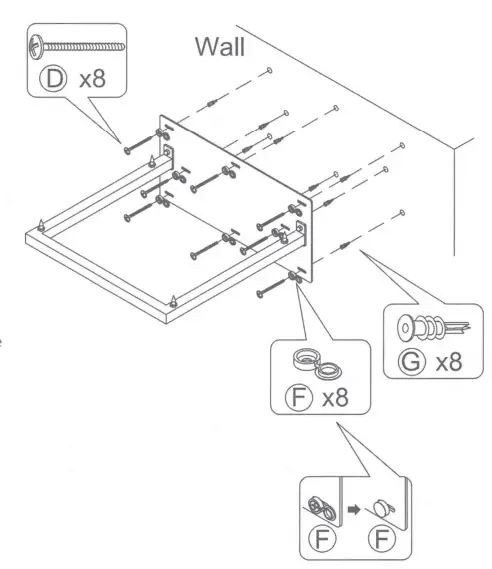 D x8

Wall

G x8

F x8

F F