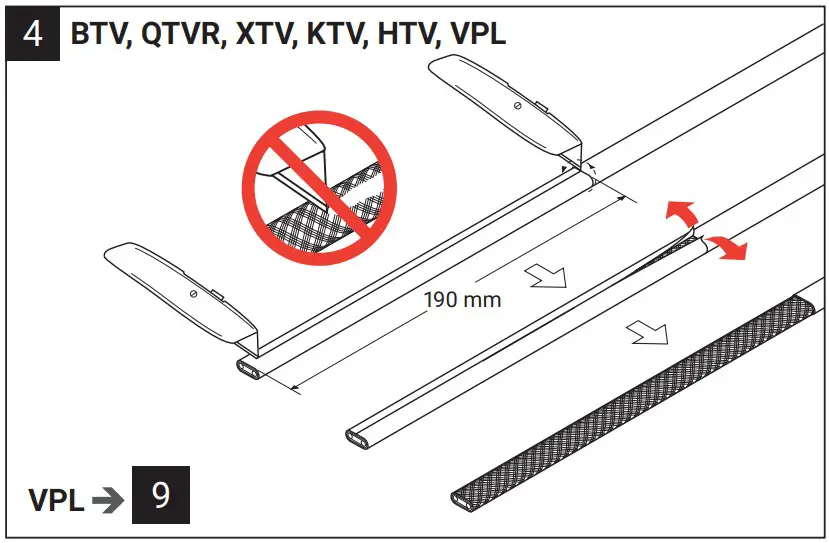 4 BTV, QTVR, XTV, KTV, HTV, VPL

190 mm

VPL → 9