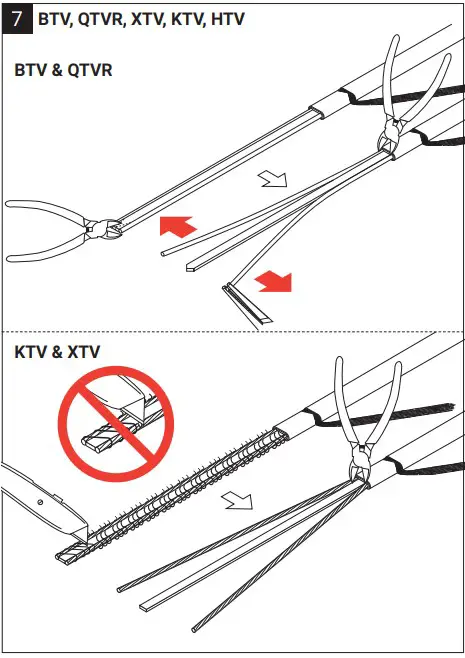 7 BTV, QTVR, XTV, KTV, HTV

BTV & QTVR

KTV & XTV