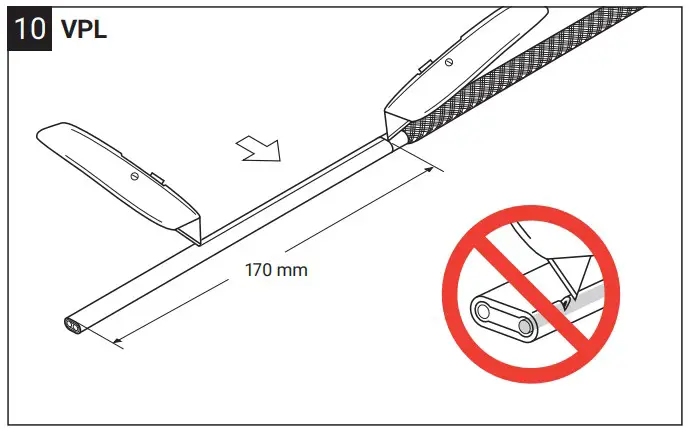 10 VPL

170 mm