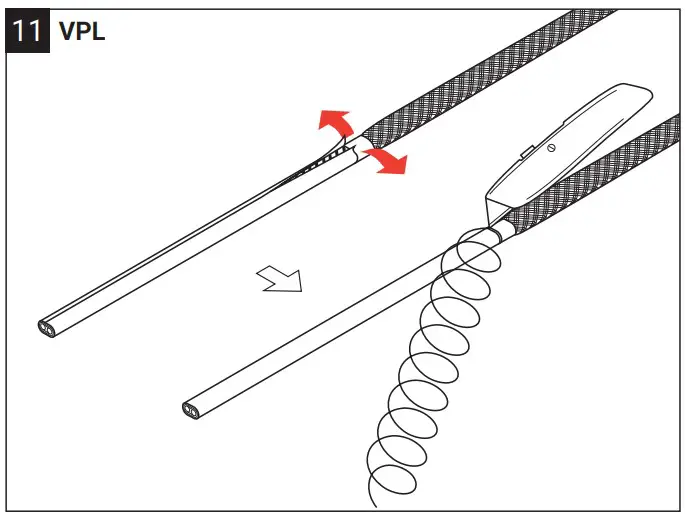 11 VPL