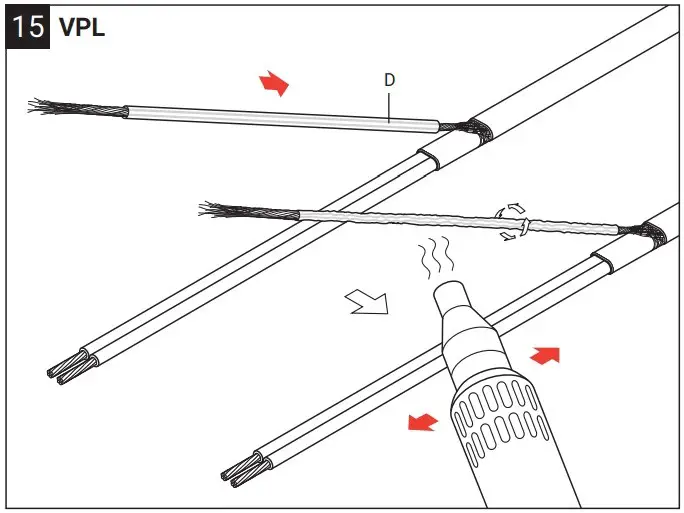 15 VPL

D