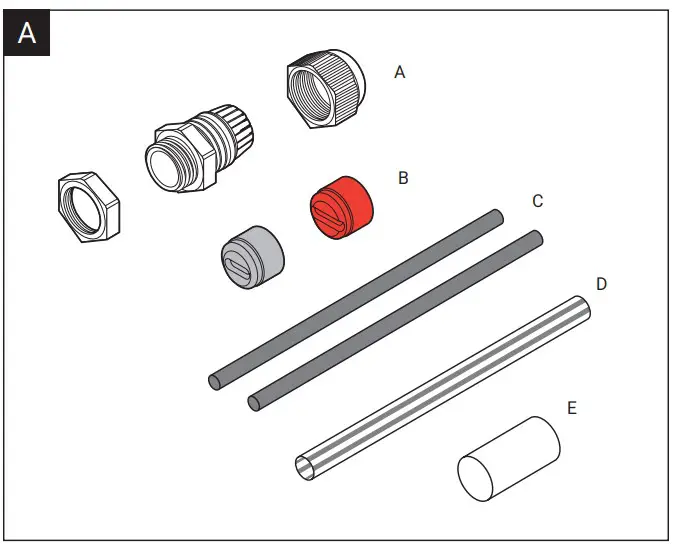 A

A

B

C

D

E