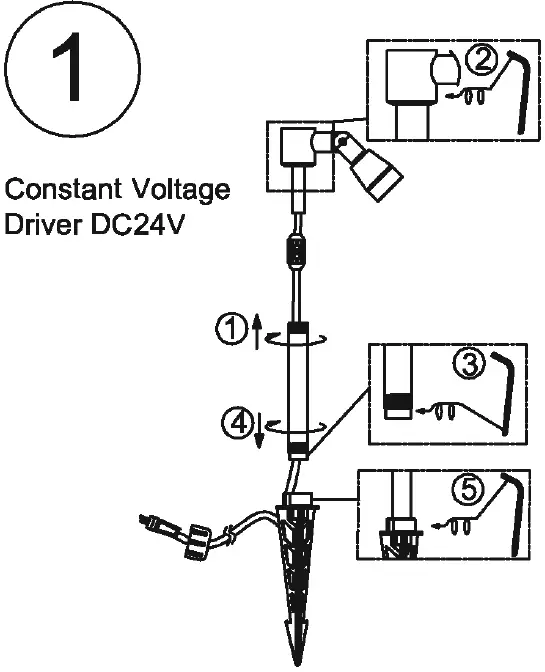 1

Constant Voltage Driver DC24V

2

1

3

4

5