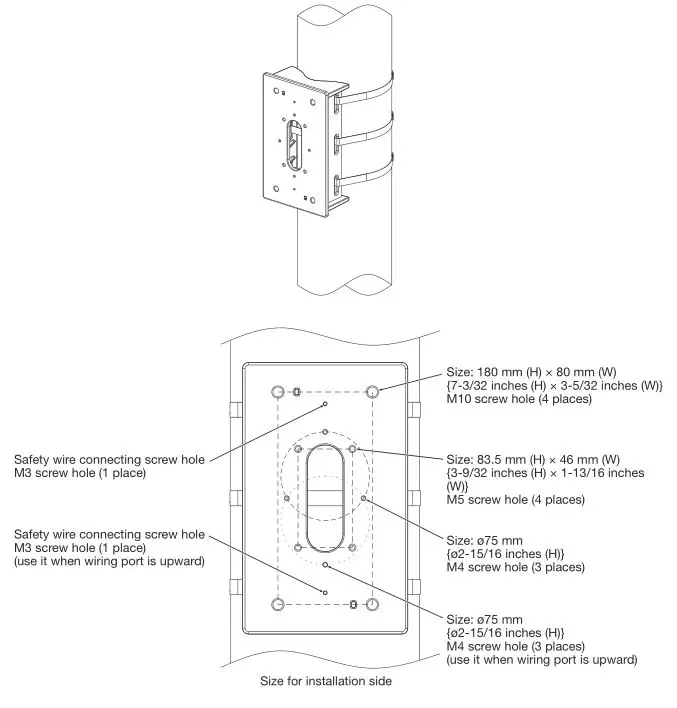 Size: 180 mm (H) × 80 mm (W)
{7-3/32 inches (H) × 3-5/32 inches (W)}
M10 screw hole (4 places)

Safety wire connecting screw hole
M3 screw hole (1 place)

Size: 83.5 mm (H) × 46 mm (W)
{3-9/32 inches (H) × 1-13/16 inches (W)}
M5 screw hole (4 places)

Safety wire connecting screw hole
M3 screw hole (1 place)
(use it when wiring port is upward)

Size: ø75 mm
{ø2-15/16 inches (H)}
M4 screw hole (3 places)

Size: ø75 mm
{ø2-15/16 inches (H)}
M4 screw hole (3 places)
(use it when wiring port is upward)

Size for installation side