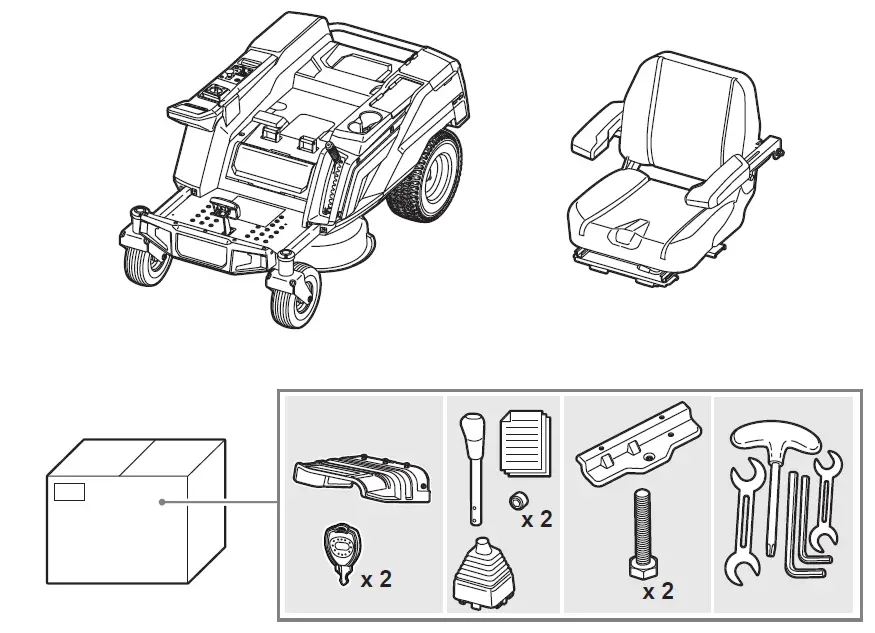 x 2

x 2

x 2