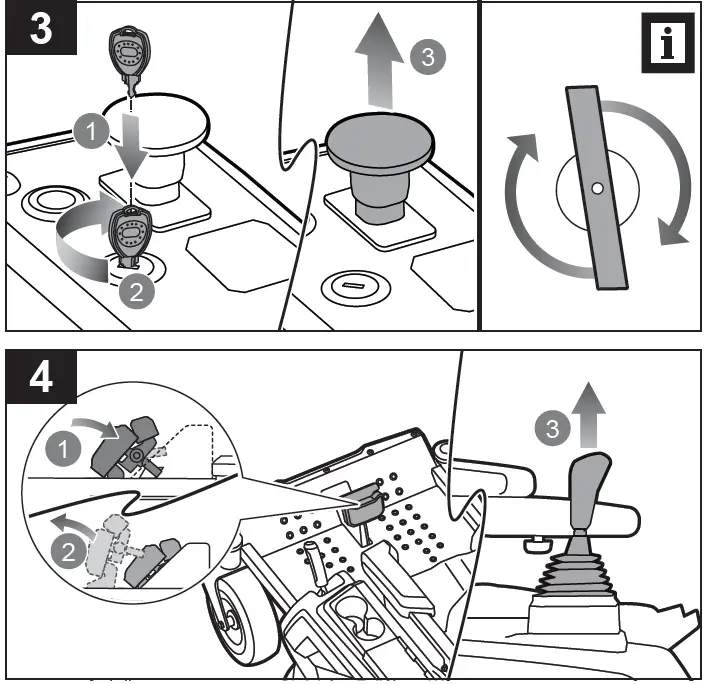 3
1
2
3
i
4
1
2
3