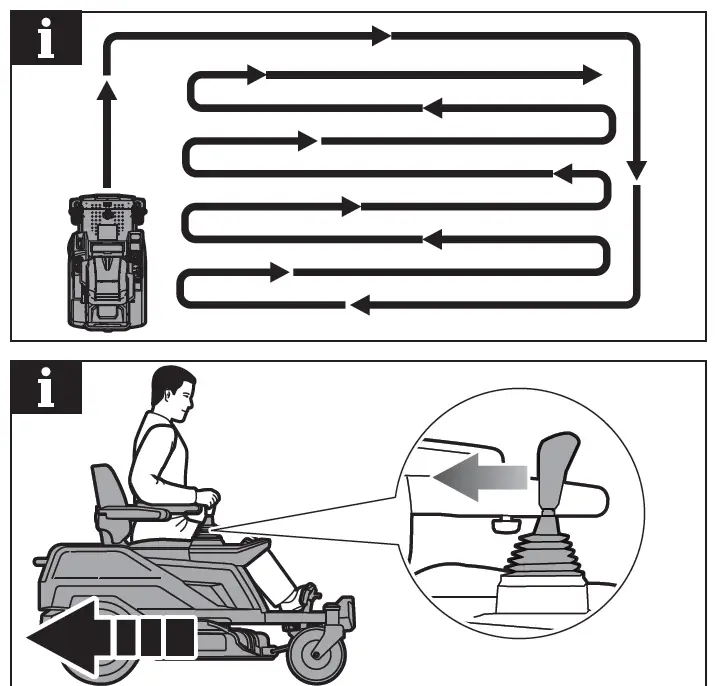 i

i