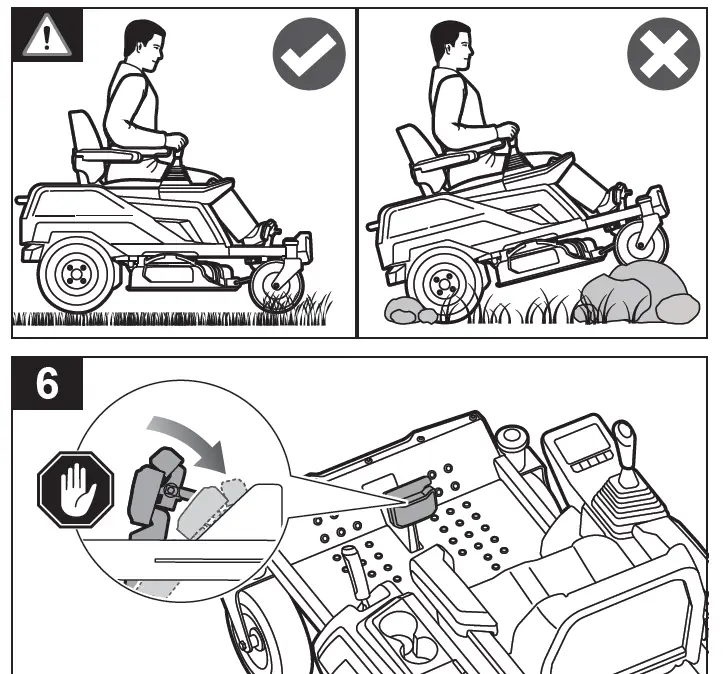 6