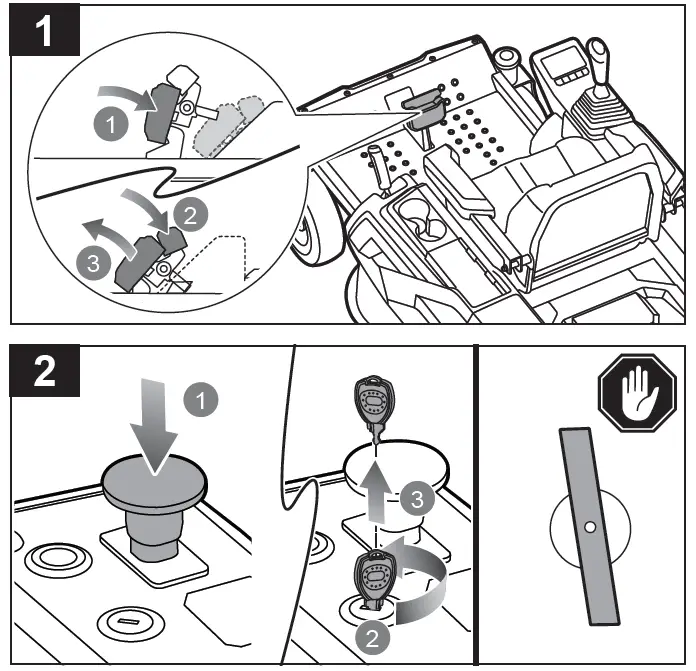 1
1
2
3
2
1
3
2