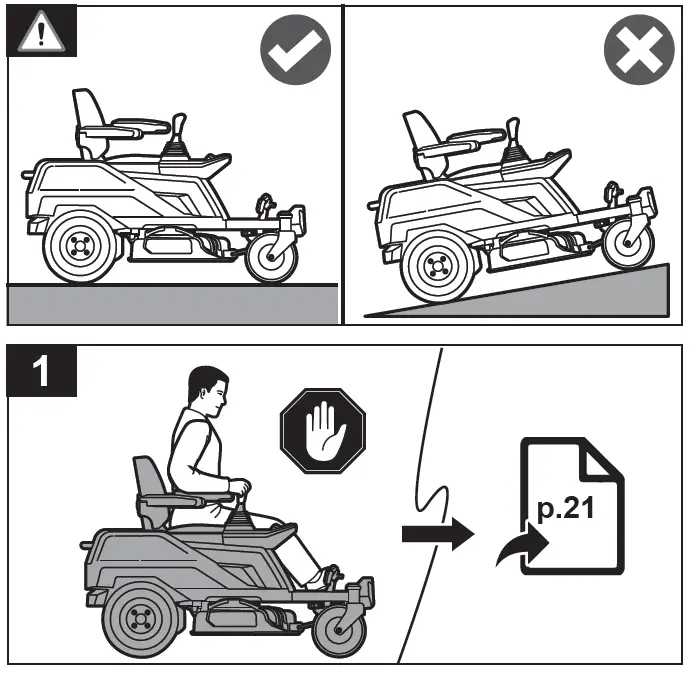 1

p.21