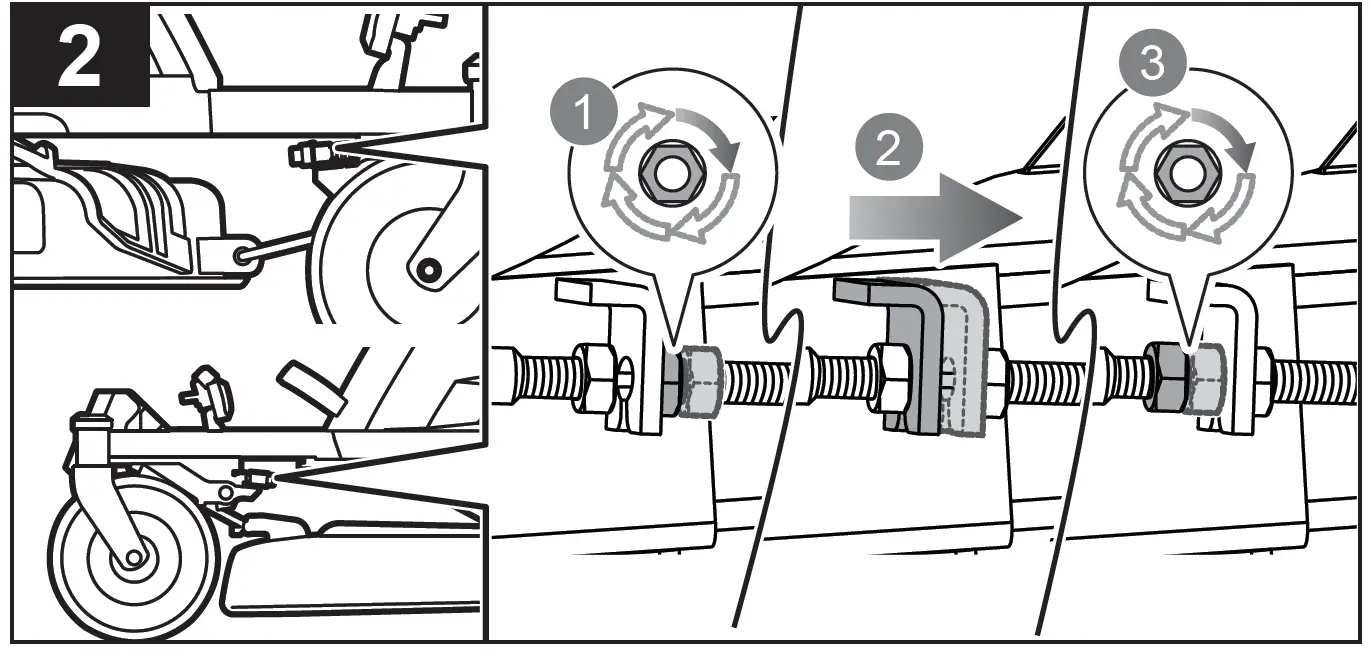 2

1

2

3