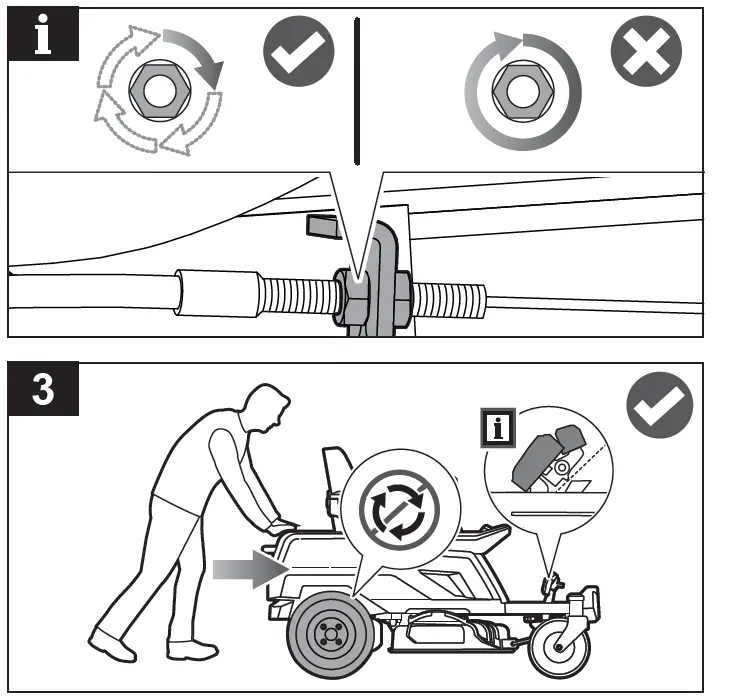 i

3

i