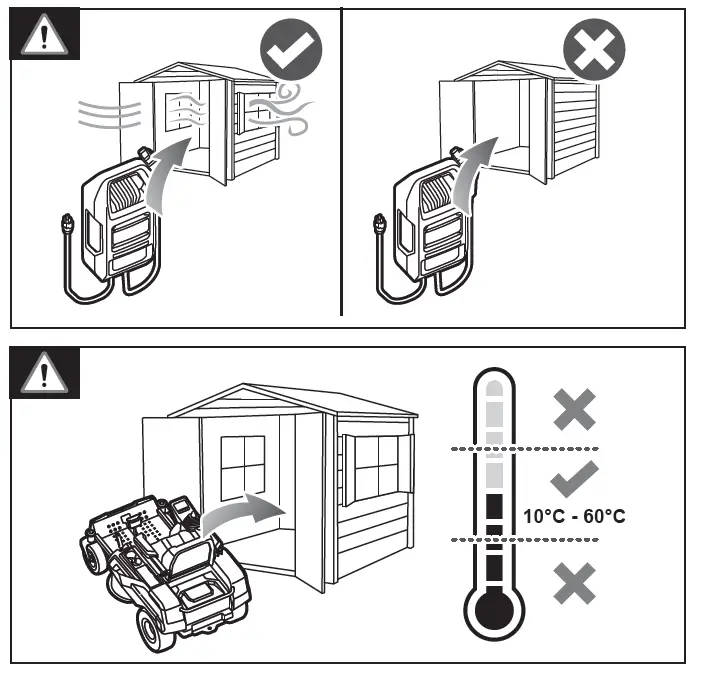 10°C - 60°C