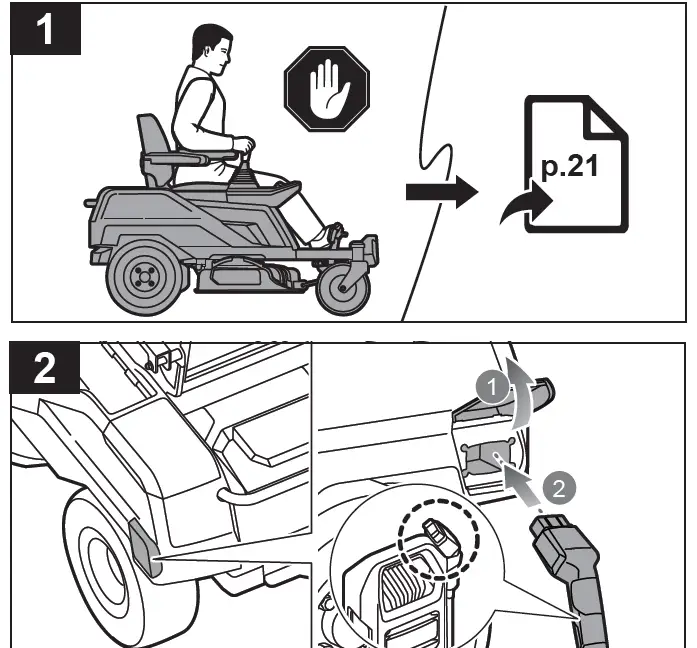 1

p.21

2

1

2