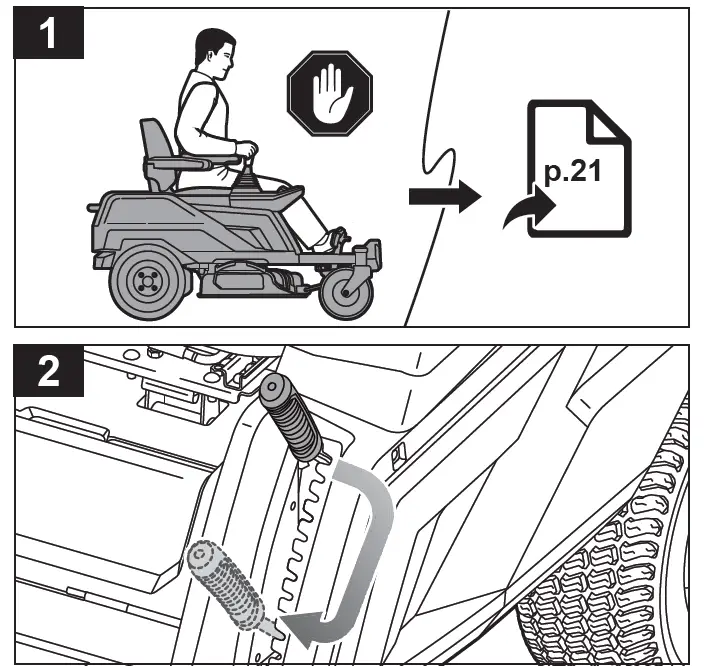 1

p.21

2