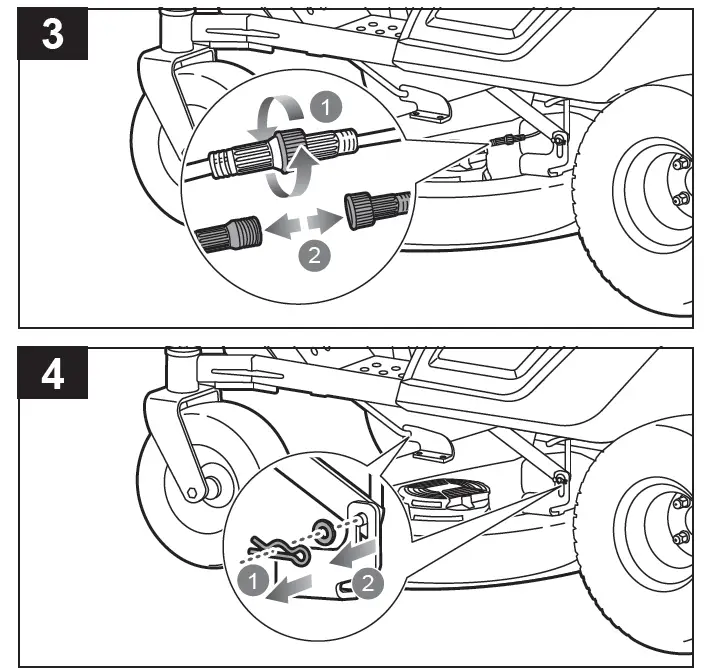 3
1
2
4
1
2