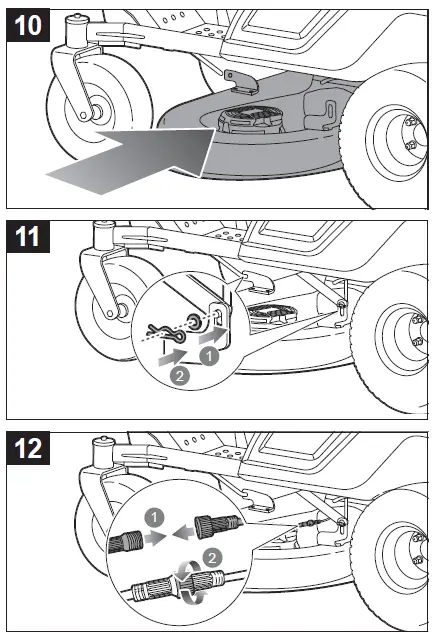 10

11

1

2

12

1

2