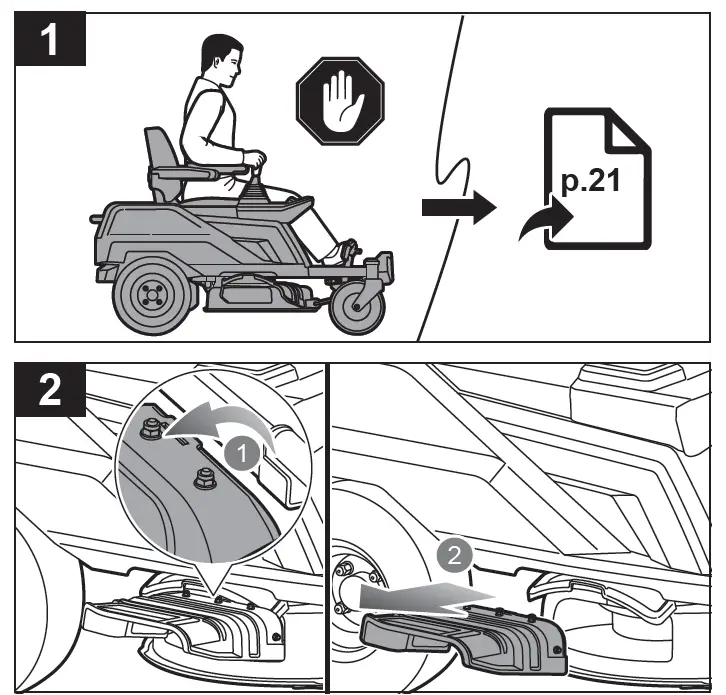 1

p.21

2

1

2