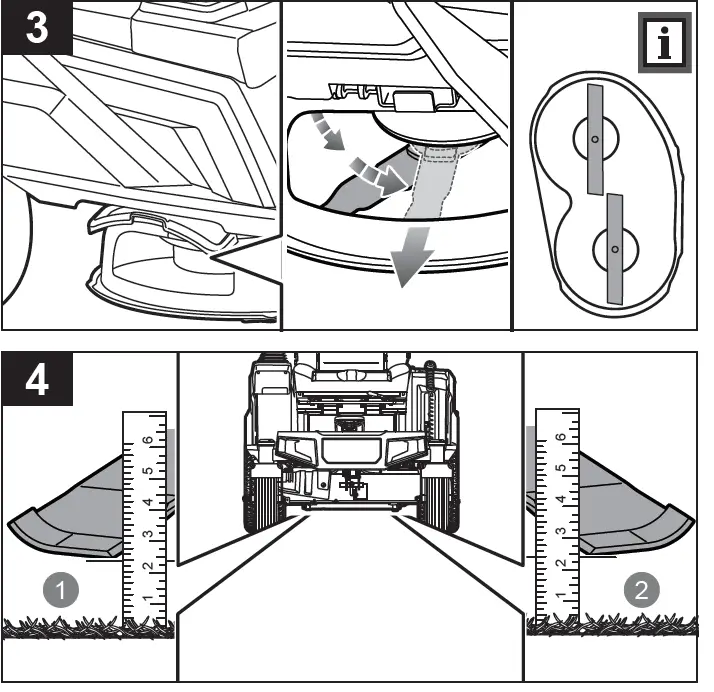 3

i

4

6
5
4
3
2
1

1

6
5
4
3
2
1

2