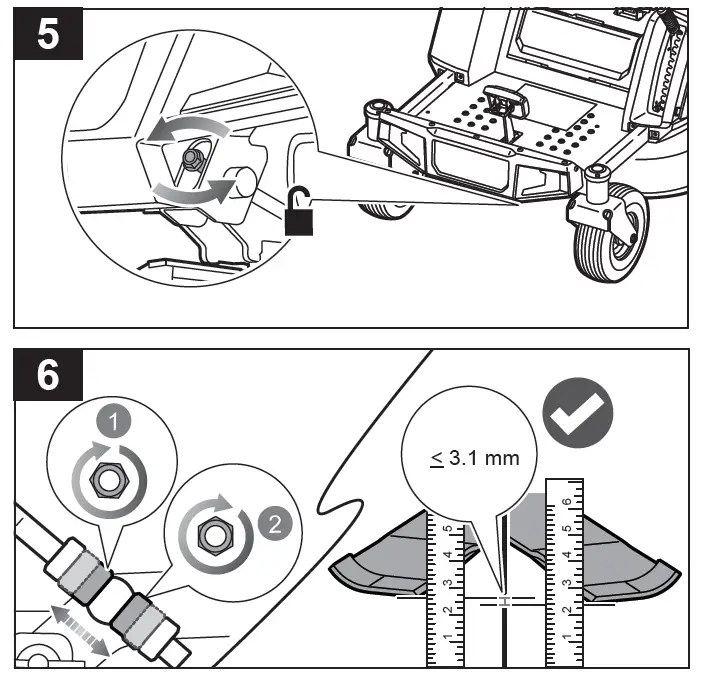 5

6

1

2

$\leq$ 3.1 mm

1 2 3 4 5

1 2 3 4 5 6