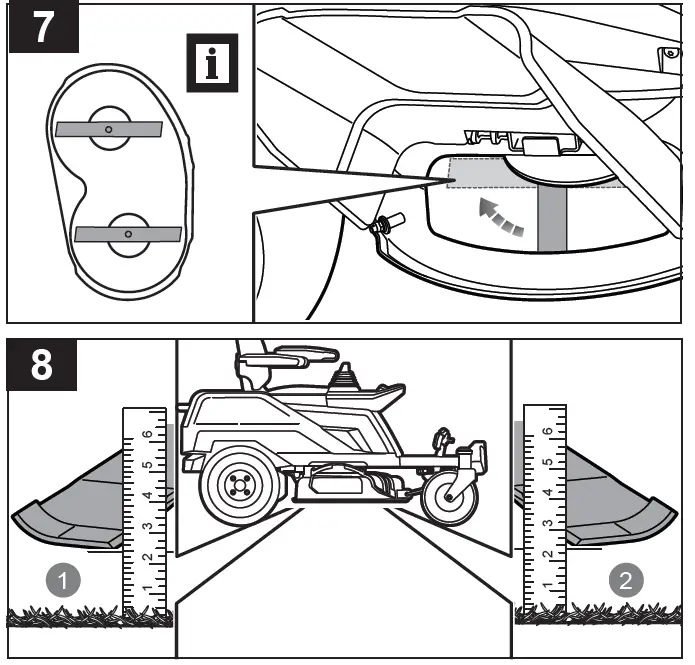 7

i

8

6
5
4
3
2
1

1

6
5
4
3
2
1

2