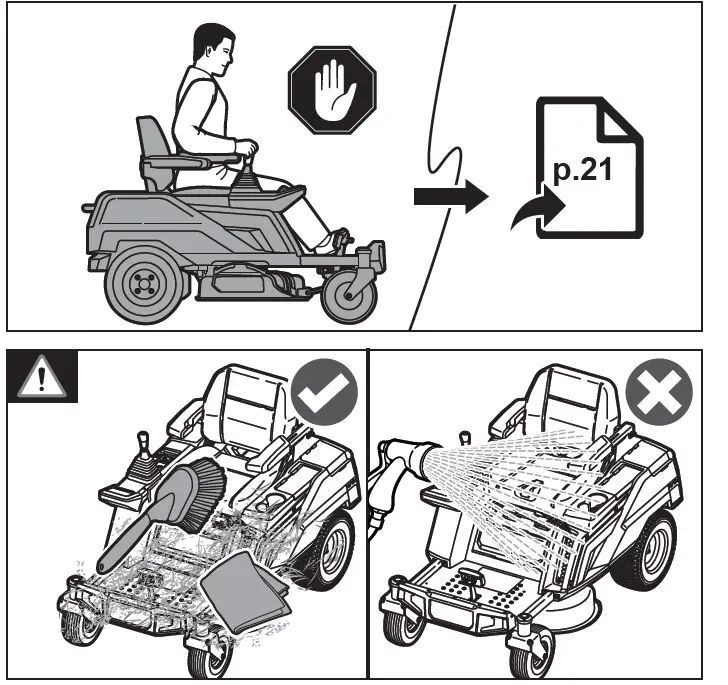 p.21