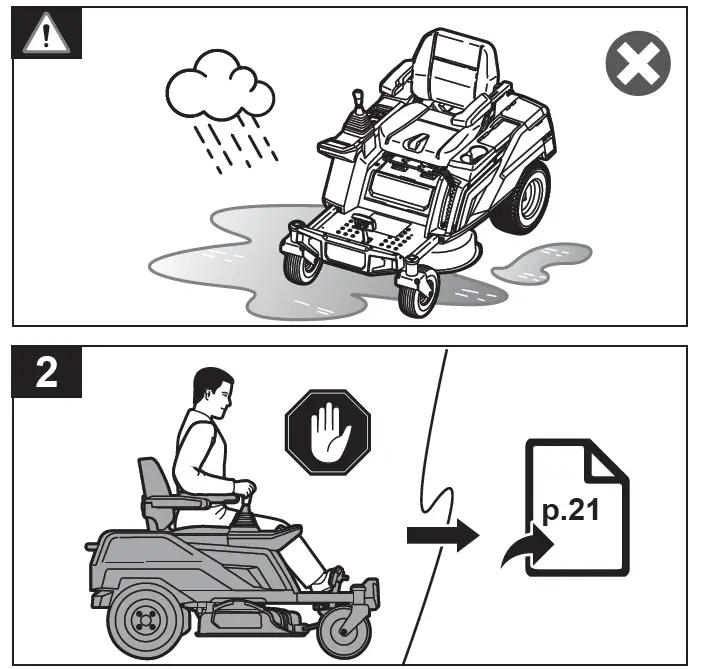 2

p.21